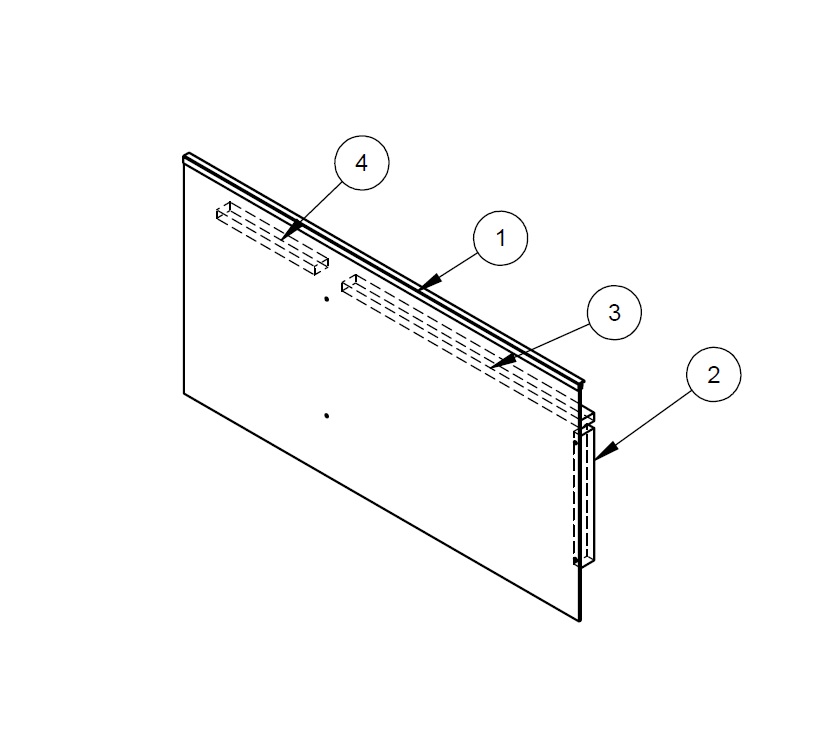 4
1
3
2