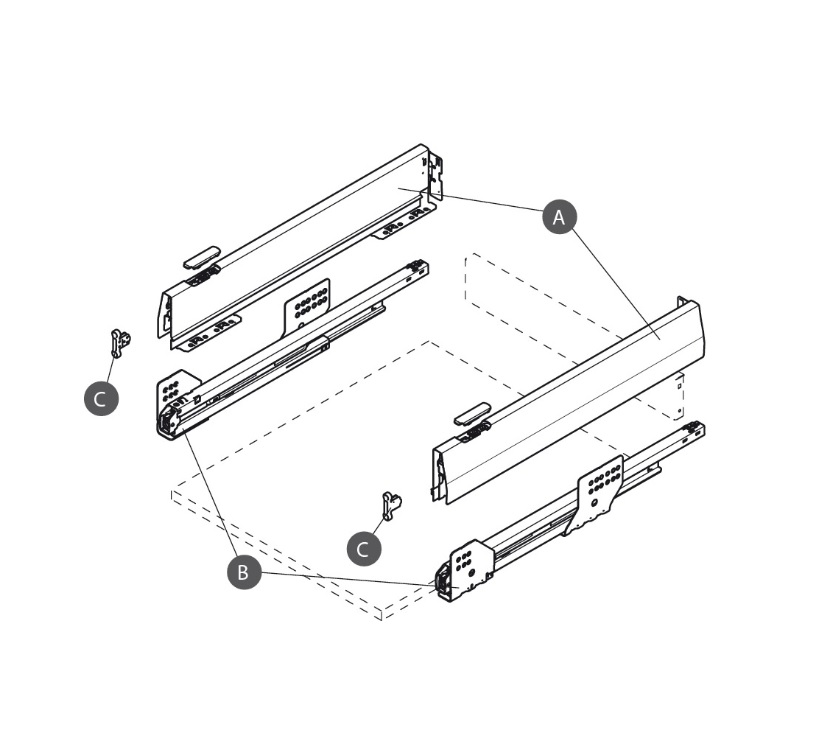 A
C
C
B