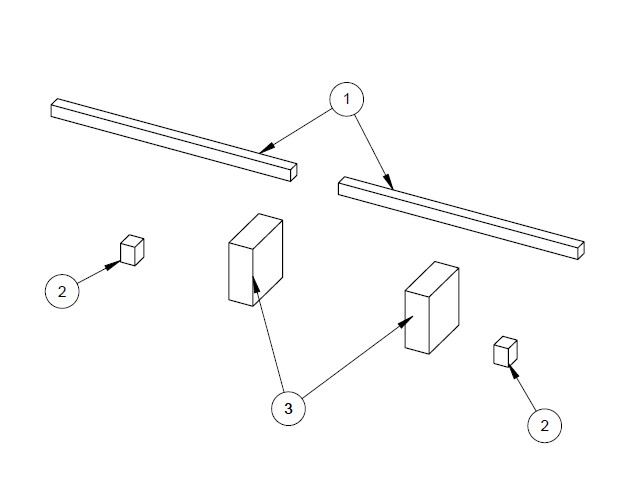 1

2

3

2