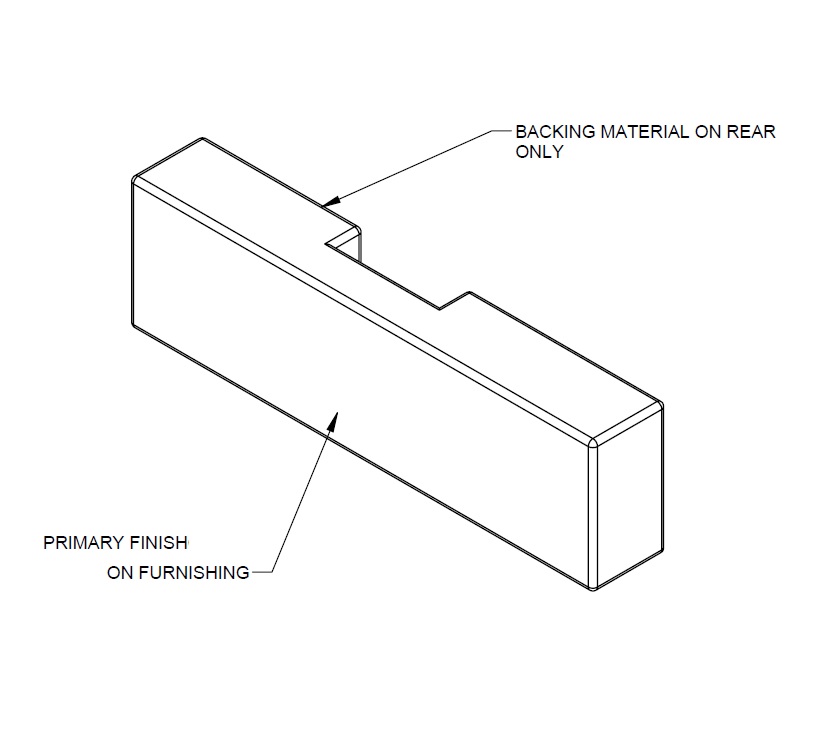 BACKING MATERIAL ON REAR ONLY

PRIMARY FINISH ON FURNISHING