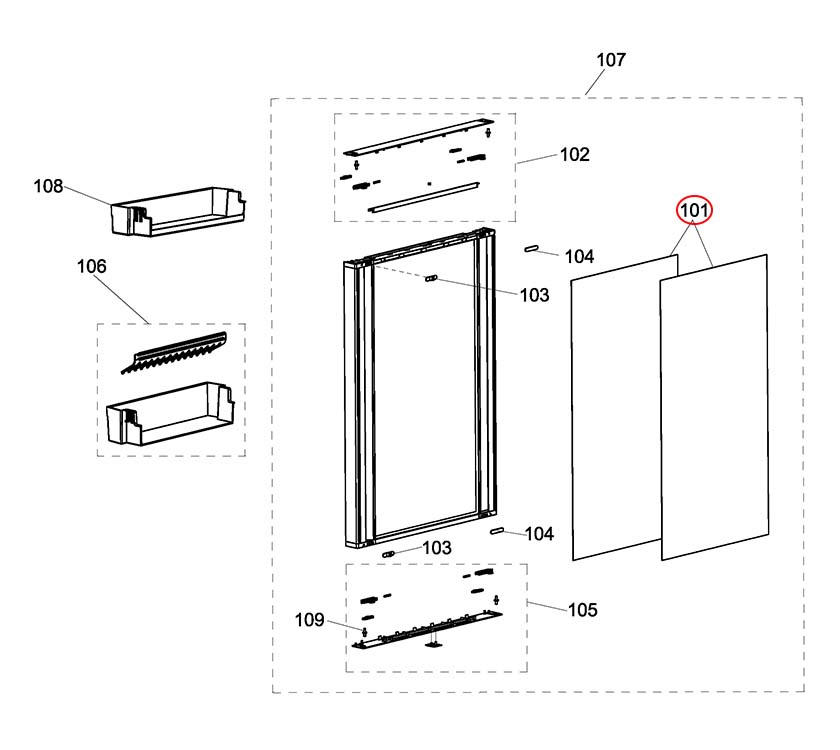 107

102

108

101

106

104

103

104

103

105

109