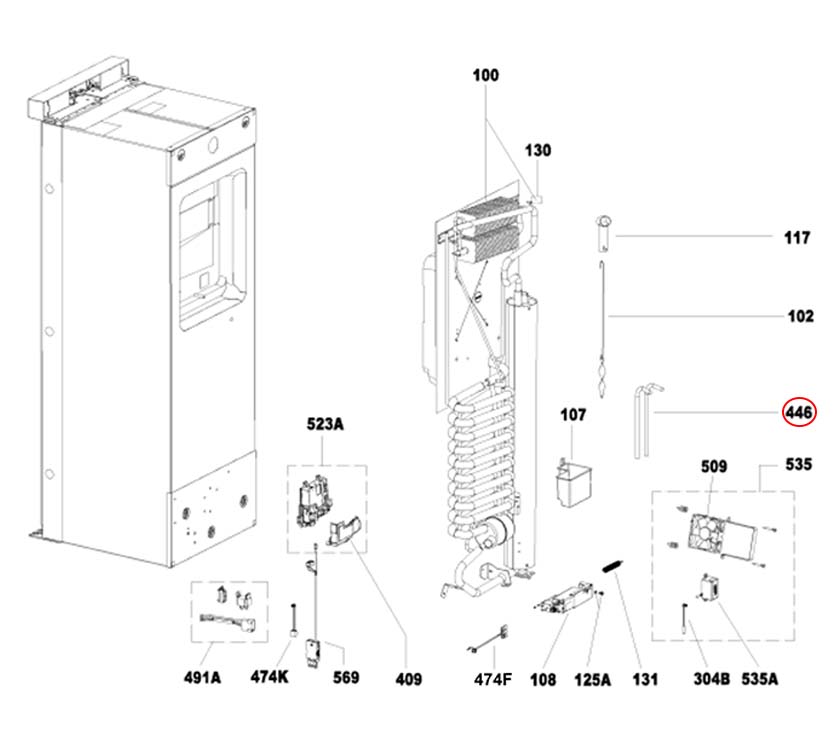 100
130
117
102
446
107
523A
509
535
491A
474K
569
409
474F
108
125A
131
304B
535A