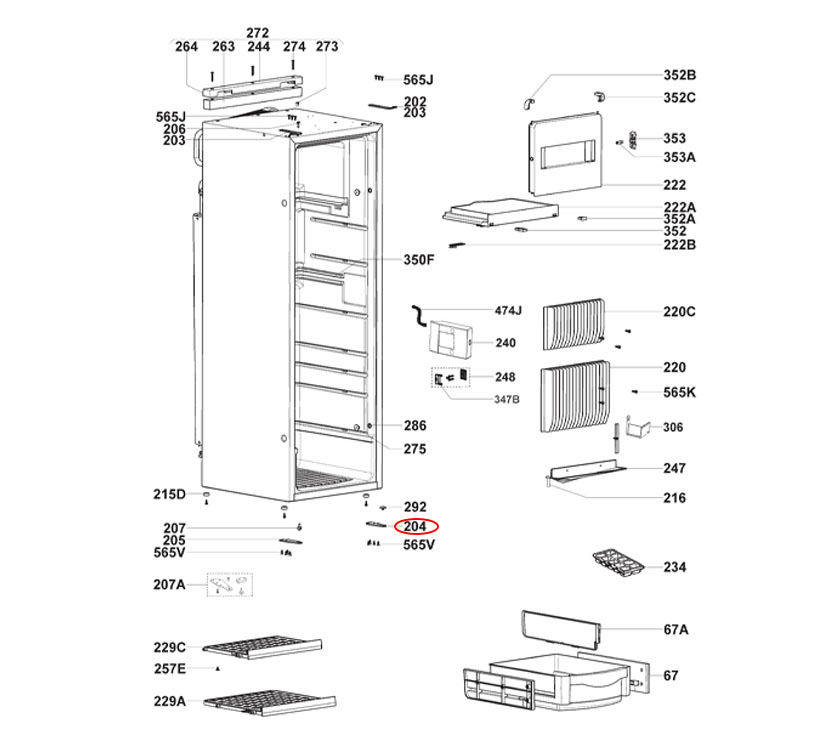 272
264
263
244
274
273
565J
202
203
565J
206
203
350F
286
275
215D
292
204
207
205
565V
565V
207A
229C
257E
229A
352B
352C
353
353A
222
222A
352A
352
222B
474J
240
248
347B
220C
220
565K
306
247
216
234
67A
67