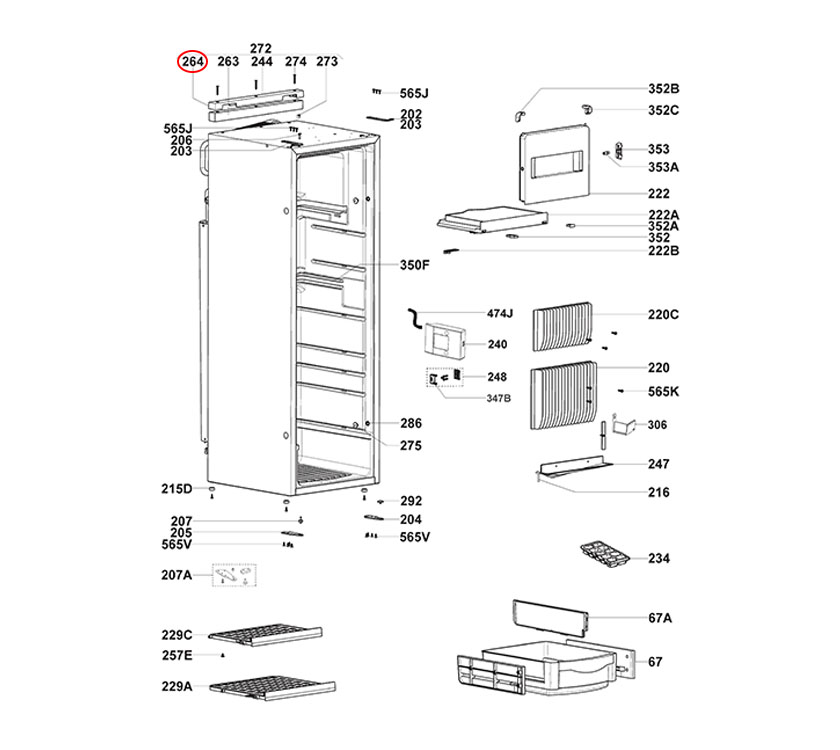 272
264
263
244
274
273
565J
202
203
565J
206
203
350F
286
275
215D
292
207
204
205
565V
565V
207A
229C
257E
229A
352B
352C
353
353A
222
222A
352A
352
222B
474J
240
248
347B
220C
220
565K
306
247
216
234
67A
67