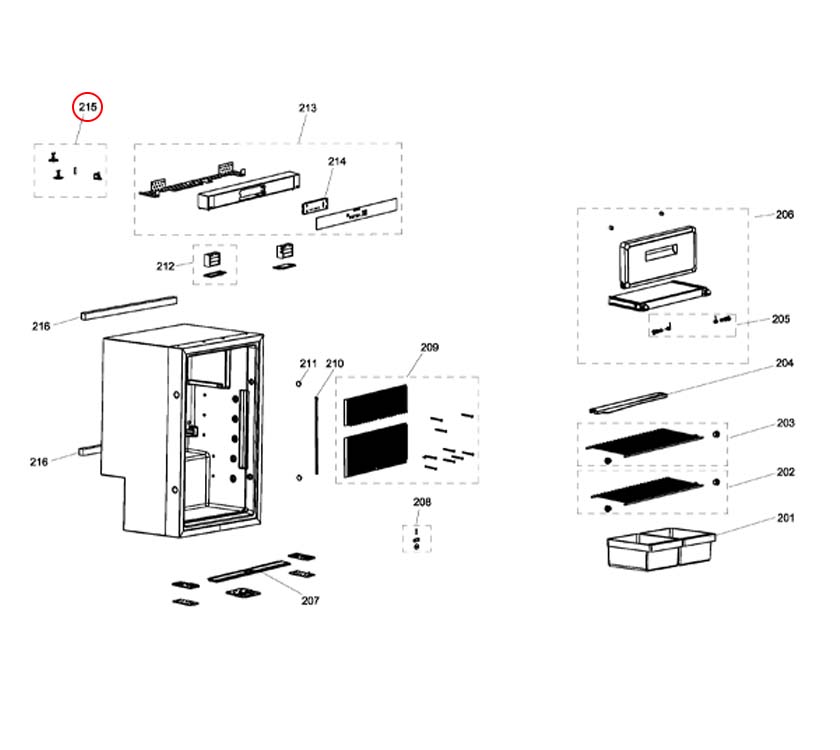 215
213
214
212
216
211
210
209
216
208
207
206
205
204
203
202
201