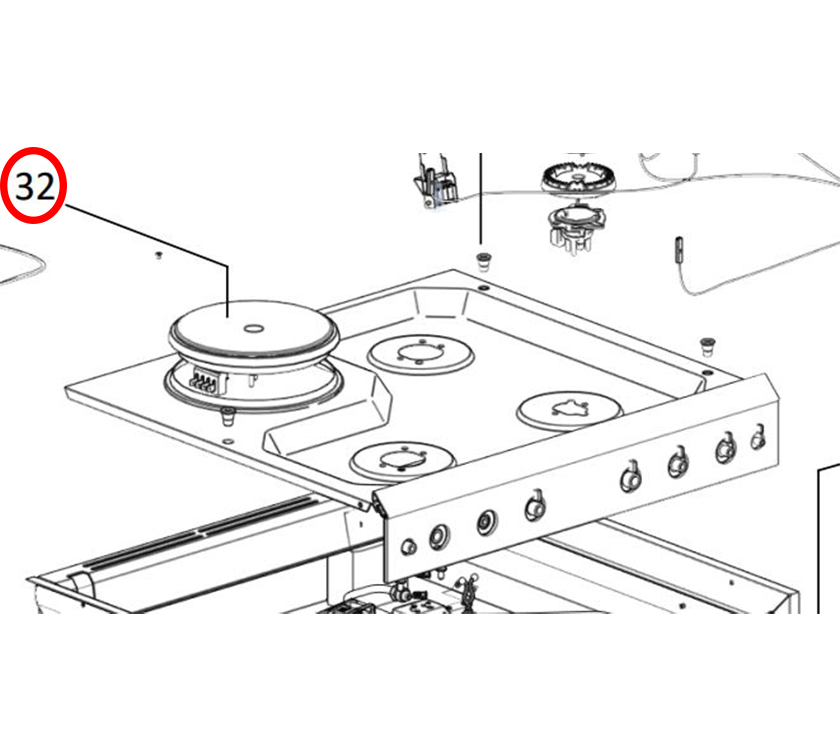 32