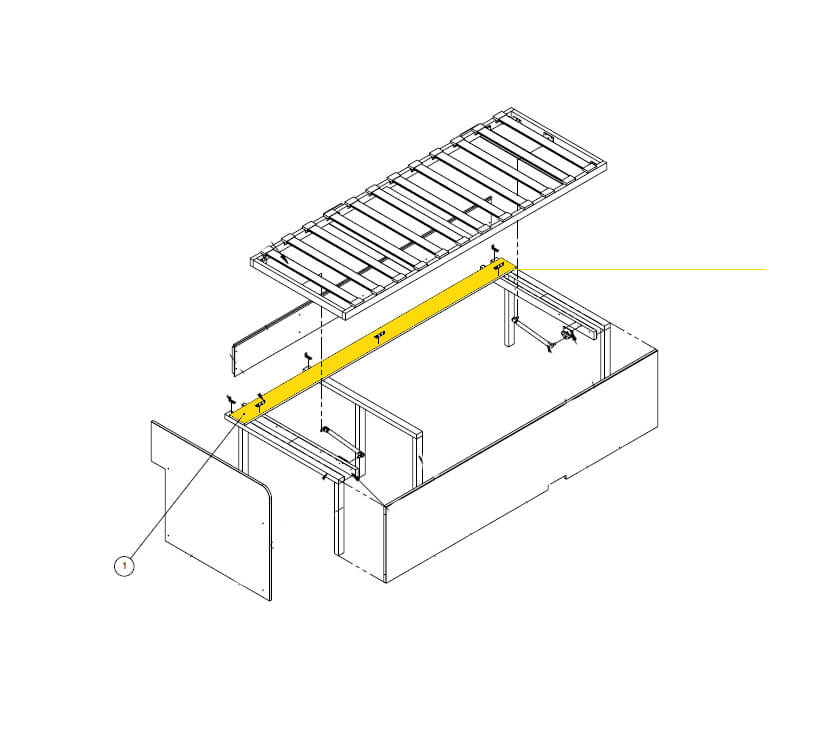 1